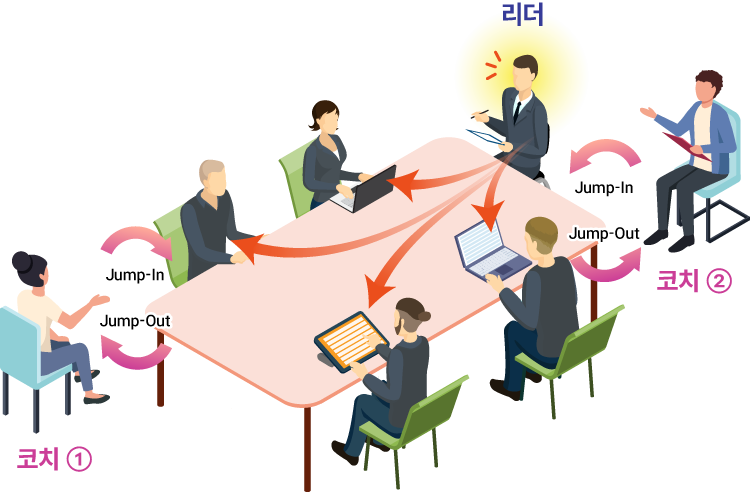 리더

Jump-In

Jump-Out

코치 ②

Jump-In

Jump-Out

코치 ①